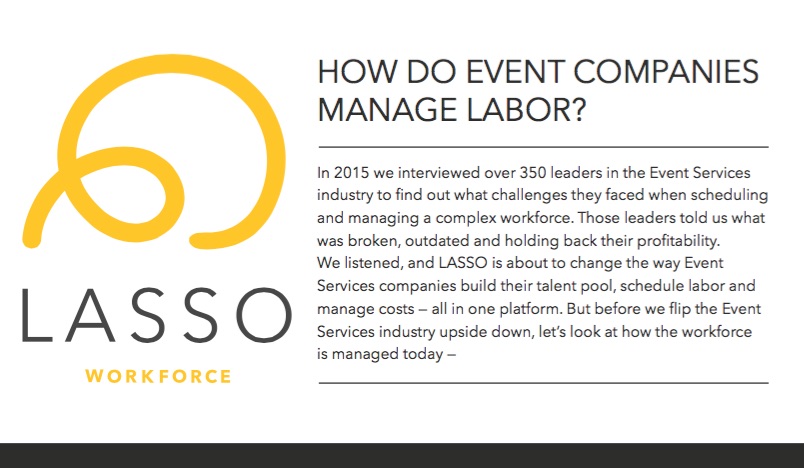 LASSO
WORKFORCE

HOW DO EVENT COMPANIES MANAGE LABOR?

In 2015 we interviewed over 350 leaders in the Event Services industry to find out what challenges they faced when scheduling and managing a complex workforce. Those leaders told us what was broken, outdated and holding back their profitability.
We listened, and LASSO is about to change the way Event Services companies build their talent pool, schedule labor and manage costs – all in one platform. But before we flip the Event Services industry upside down, let's look at how the workforce is managed today –