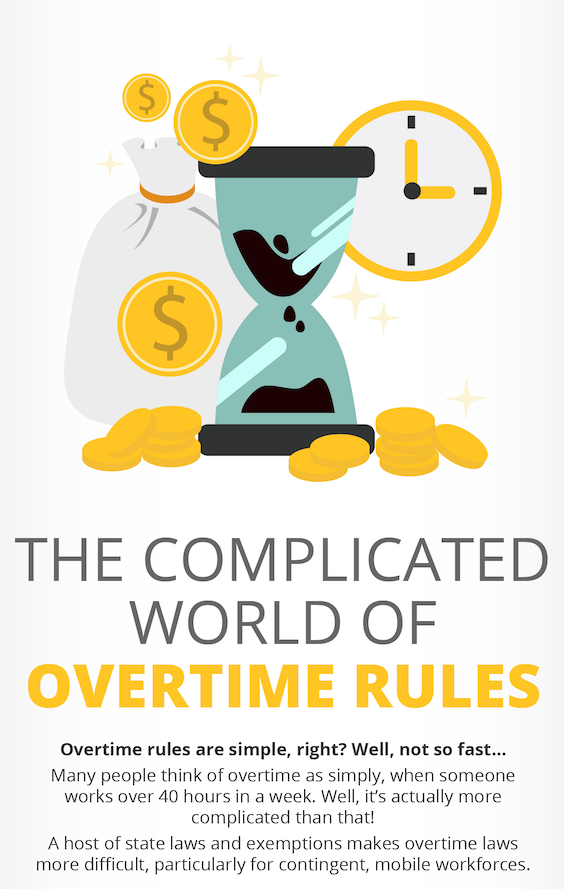 $
$
$
THE COMPLICATED WORLD OF
OVERTIME RULES

Overtime rules are simple, right? Well, not so fast...

Many people think of overtime as simply, when someone works over 40 hours in a week. Well, it's actually more complicated than that!

A host of state laws and exemptions makes overtime laws more difficult, particularly for contingent, mobile workforces.