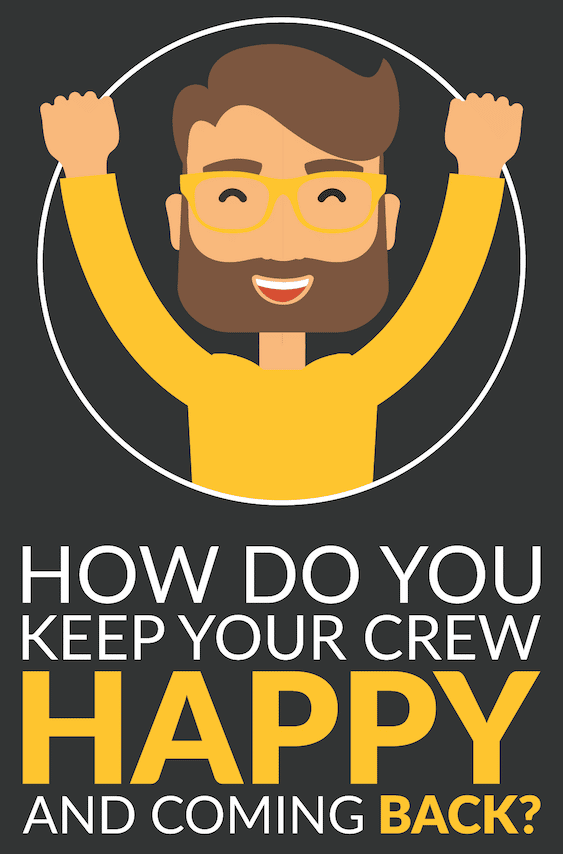 HOW DO YOU KEEP YOUR CREW HAPPY AND COMING BACK?