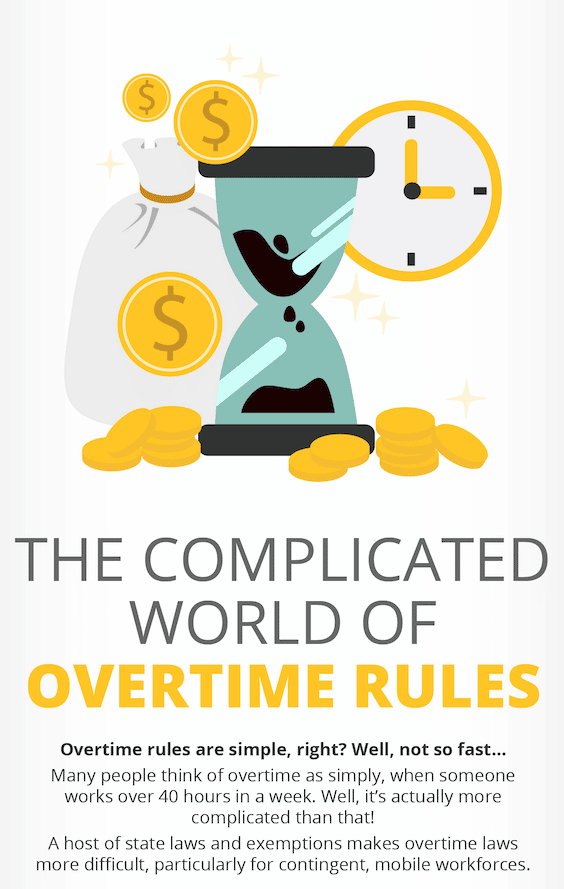 $
$
$

THE COMPLICATED WORLD OF
OVERTIME RULES

Overtime rules are simple, right? Well, not so fast...

Many people think of overtime as simply, when someone works over 40 hours in a week. Well, it's actually more complicated than that!

A host of state laws and exemptions makes overtime laws more difficult, particularly for contingent, mobile workforces.