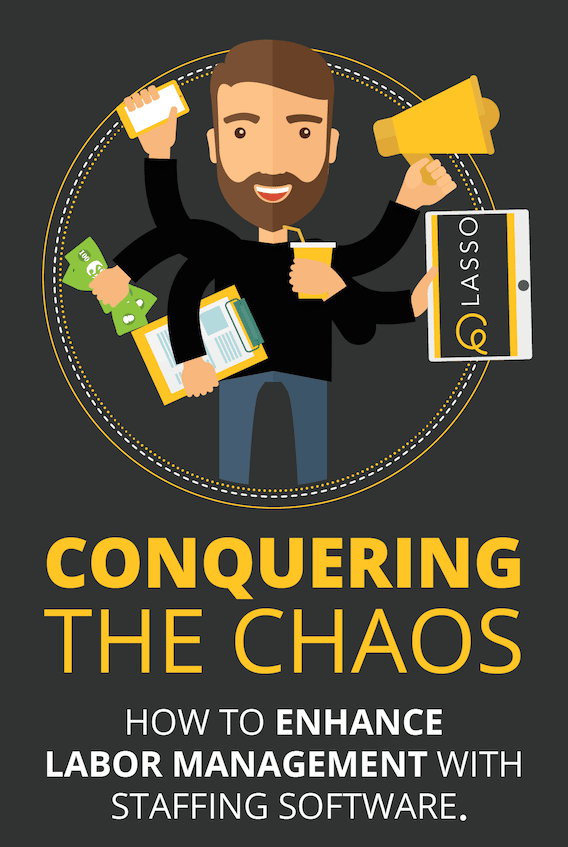 100

LASSO

CONQUERING
THE CHAOS

HOW TO ENHANCE LABOR MANAGEMENT WITH STAFFING SOFTWARE.